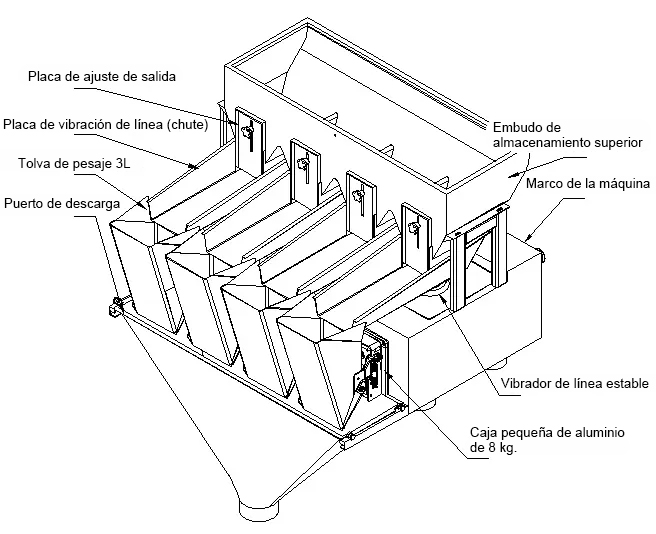 Placa de ajuste de salida

Placa de vibración de línea (chute)

Tolva de pesaje 3L

Puerto de descarga

Embudo de almacenamiento superior

Marco de la máquina

Vibrador de línea estable

Caja pequeña de aluminio de 8 kg.